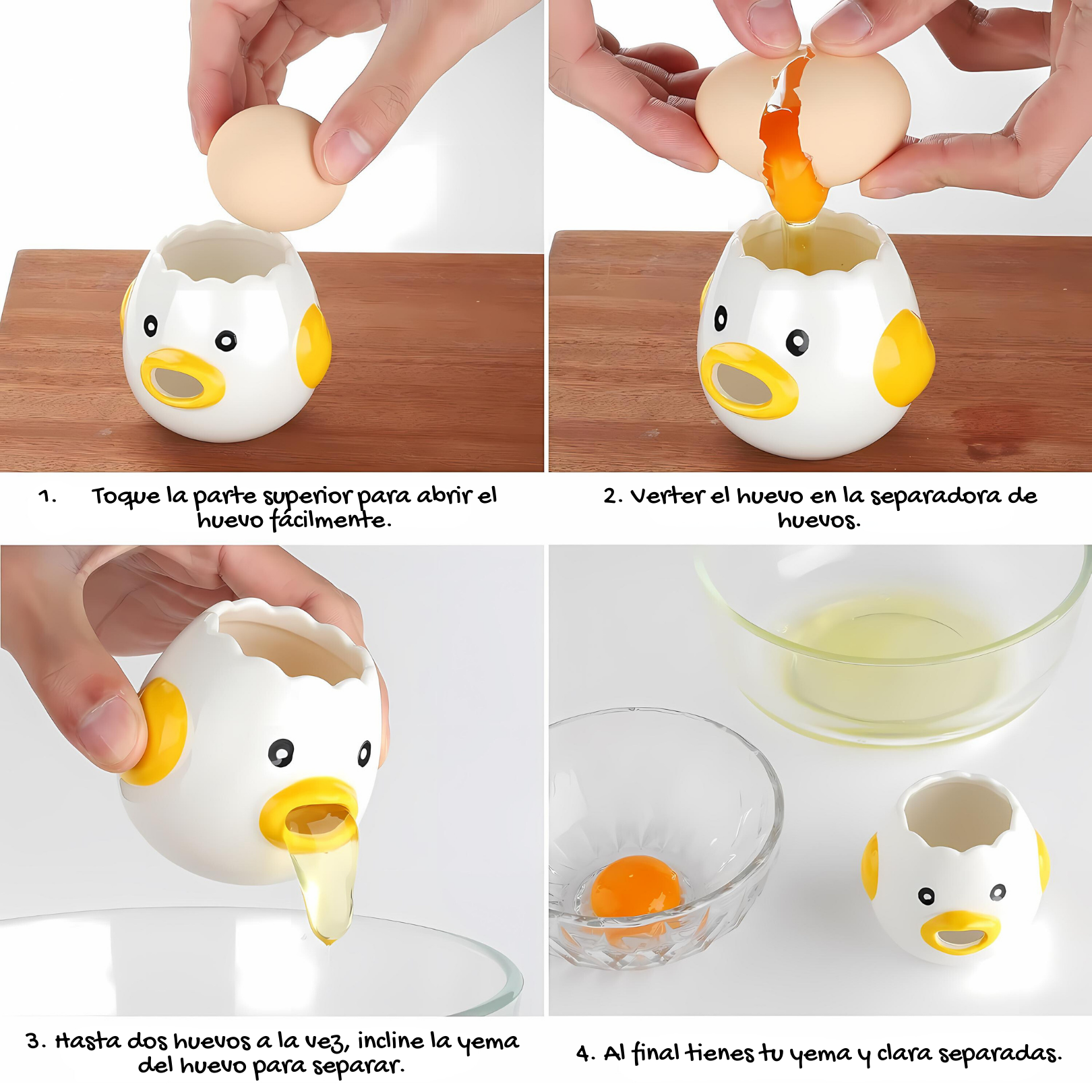 1. Toque la parte superior para abrir el huevo fácilmente.

2. Verter el huevo en la separadora de huevos.

3. Hasta dos huevos a la vez, incline la yema del huevo para separar.

4. Al final tienes tu yema y clara separadas.