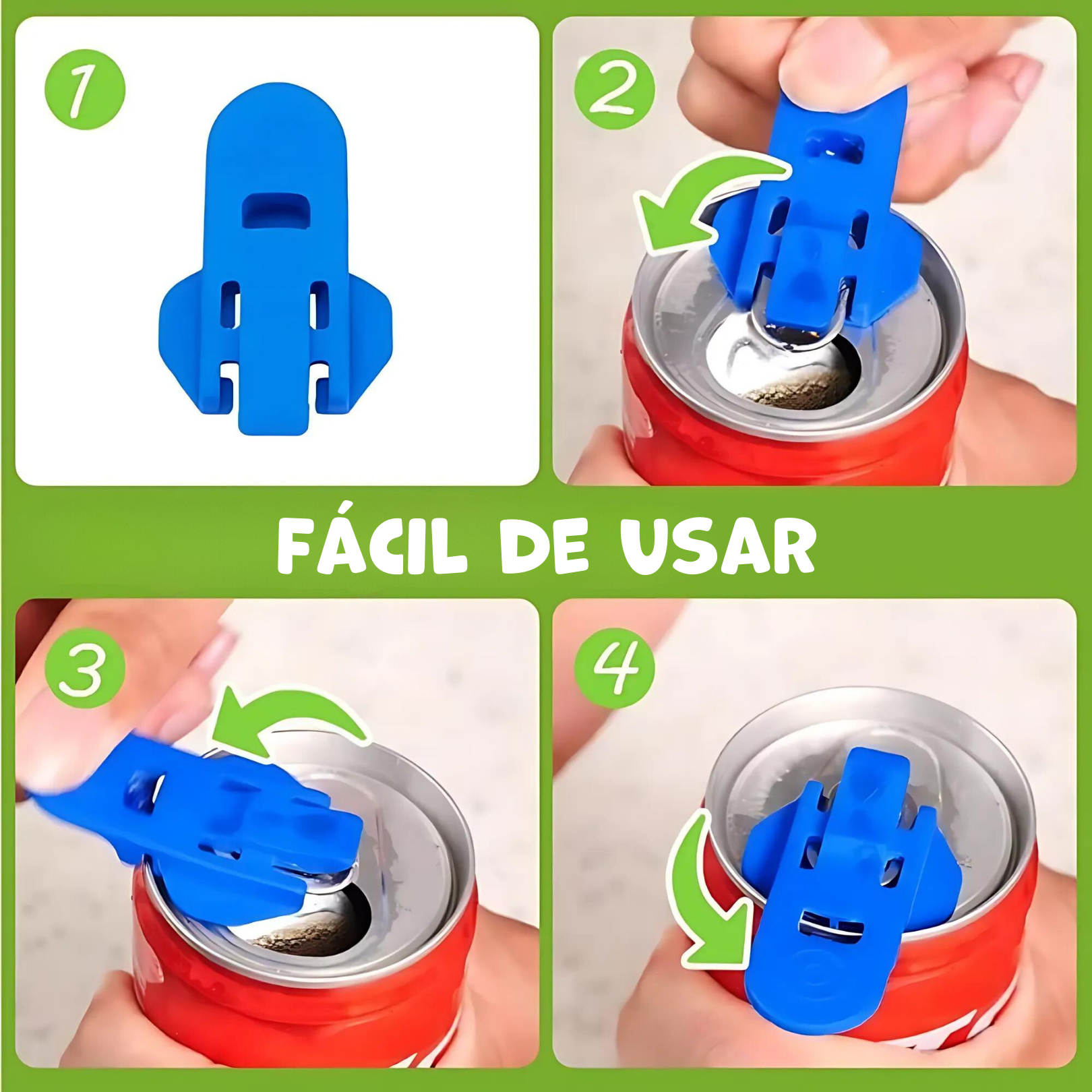 1

2

FÁCIL DE USAR

3

4